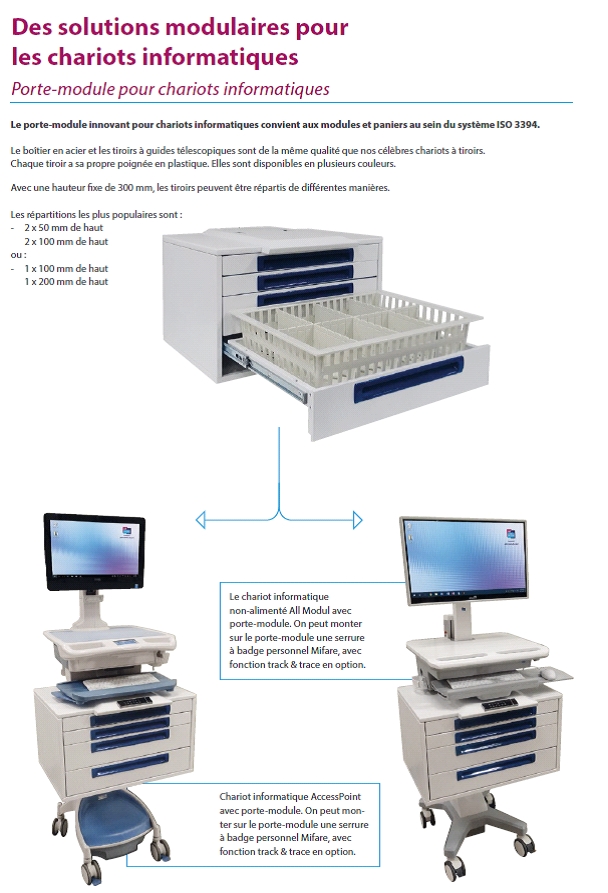 Des solutions modulaires pour les chariots informatiques

Porte-module pour chariots informatiques

Le porte-module innovant pour chariots informatiques convient aux modules et paniers au sein du système ISO 3394.

Le boîtier en acier et les tiroirs à guides télescopiques sont de la même qualité que nos célèbres chariots à tiroirs. Chaque tiroir a sa propre poignée en plastique. Elles sont disponibles en plusieurs couleurs.

Avec une hauteur fixe de 300 mm, les tiroirs peuvent être répartis de différentes manières.

Les répartitions les plus populaires sont :
- 2 x 50 mm de haut
2 x 100 mm de haut
ou :
- 1 x 100 mm de haut
1 x 200 mm de haut

Le chariot informatique non-alimenté All Modul avec porte-module. On peut monter sur le porte-module une serrure à badge personnel Mifare, avec fonction track & trace en option.

Chariot informatique AccessPoint avec porte-module. On peut monter sur le porte-module une serrure à badge personnel Mifare, avec fonction track & trace en option.