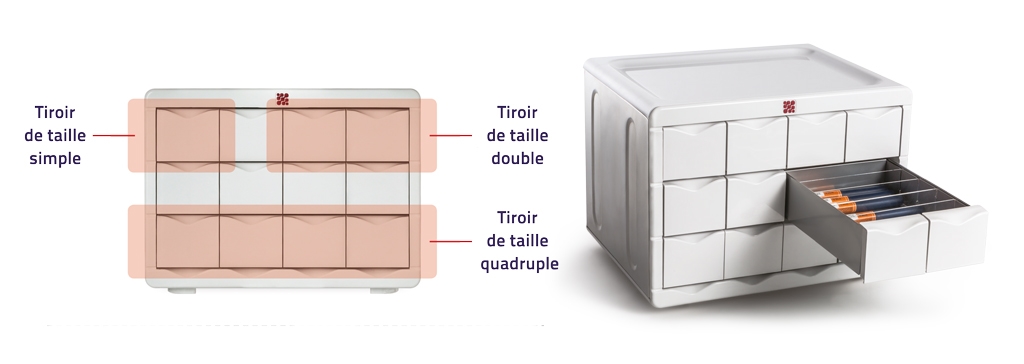 Tiroir de taille simple

Tiroir de taille double

Tiroir de taille quadruple