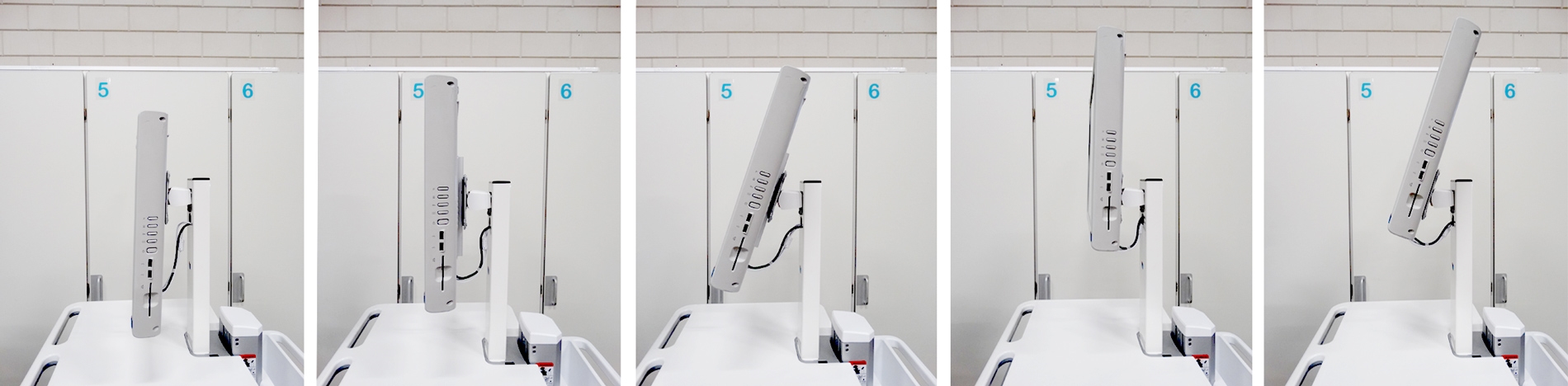 5
6
5
6
5
6
5
6
5
6