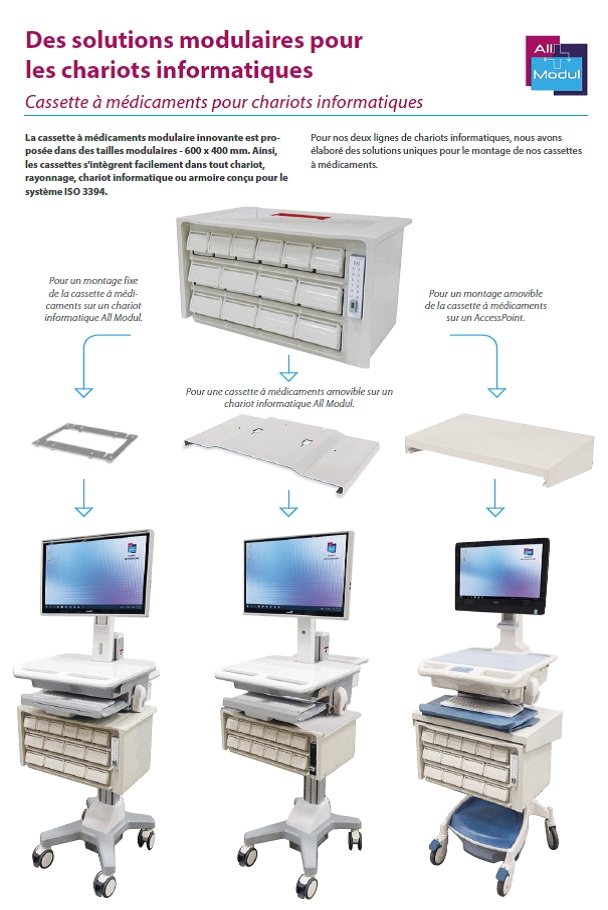 Des solutions modulaires pour les chariots informatiques

All Modul

Cassette à médicaments pour chariots informatiques

La cassette à médicaments modulaire innovante est proposée dans des tailles modulaires - 600 x 400 mm. Ainsi, les cassettes s'intègrent facilement dans tout chariot, rayonnage, chariot informatique ou armoire conçu pour le système ISO 3394.

Pour nos deux lignes de chariots informatiques, nous avons élaboré des solutions uniques pour le montage de nos cassettes à médicaments.

Pour un montage fixe de la cassette à médicaments sur un chariot informatique All Modul.

Pour une cassette à médicaments amovible sur un chariot informatique All Modul.

Pour un montage amovible de la cassette à médicaments sur un AccessPoint.